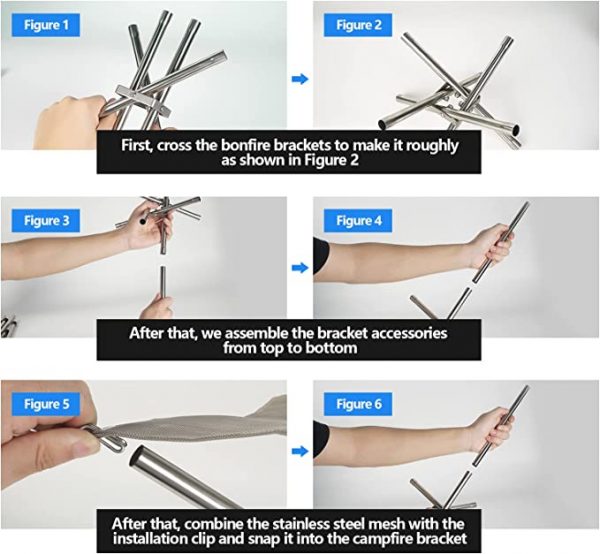 Figure 1

Figure 2

First, cross the bonfire brackets to make it roughly as shown in Figure 2

Figure 3

Figure 4

After that, we assemble the bracket accessories from top to bottom

Figure 5

Figure 6

After that, combine the stainless steel mesh with the installation clip and snap it into the campfire bracket