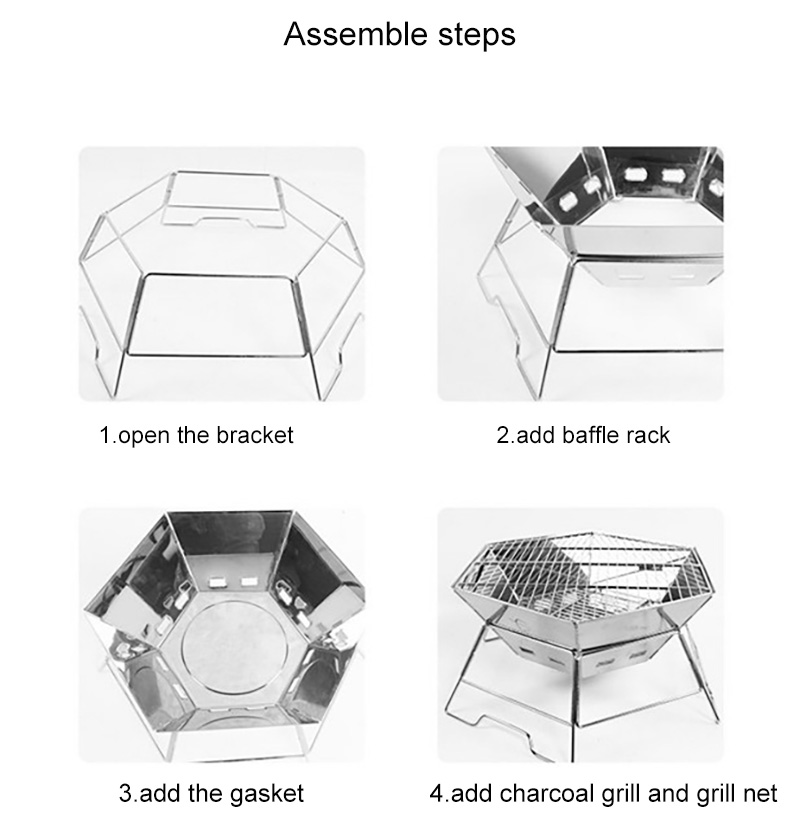 Assemble steps

1.open the bracket

2.add baffle rack

3.add the gasket

4.add charcoal grill and grill net